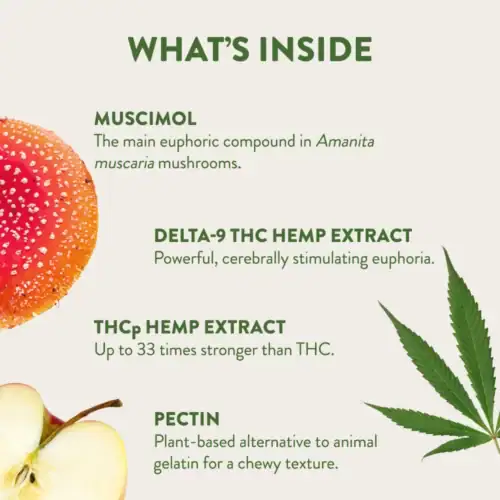 WHAT'S INSIDE

MUSCIMOL
The main euphoric compound in Amanita muscaria mushrooms.

DELTA-9 THC HEMP EXTRACT
Powerful, cerebrally stimulating euphoria.

THCp HEMP EXTRACT
Up to 33 times stronger than THC.

PECTIN
Plant-based alternative to animal gelatin for a chewy texture.